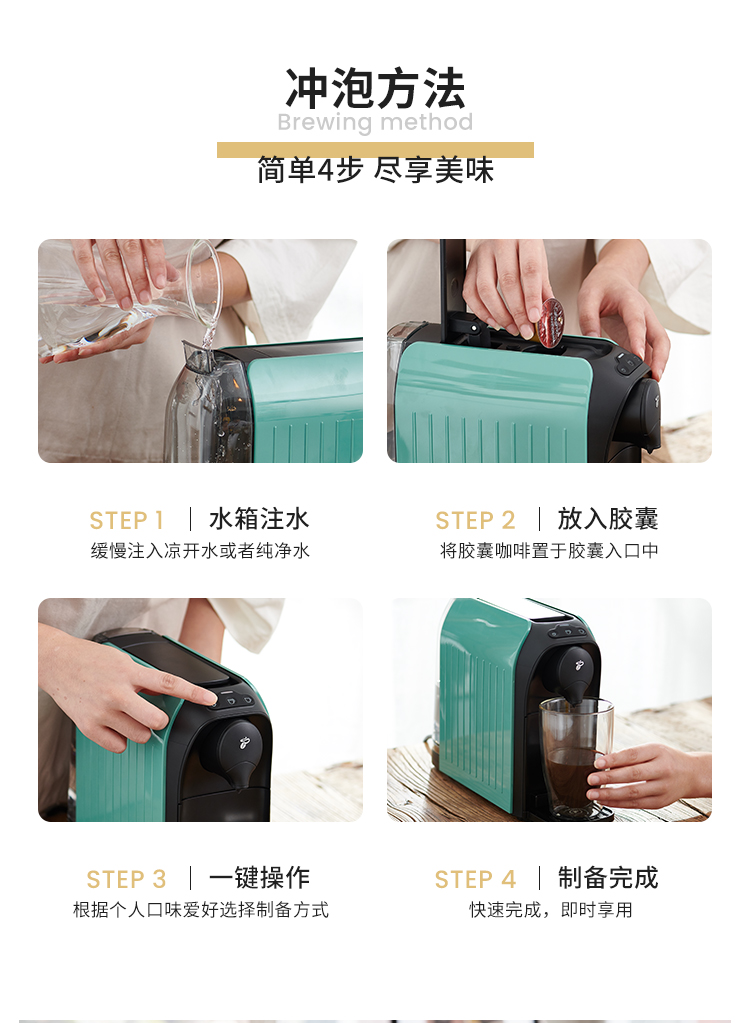 冲泡方法
Brewing method
简单4步 尽享美味

STEP 1 | 水箱注水
缓慢注入凉开水或者纯净水

STEP 2 | 放入胶囊
将胶囊咖啡置于胶囊入口中

STEP 3 | 一键操作
根据个人口味爱好选择制备方式

STEP 4 | 制备完成
快速完成，即时享用