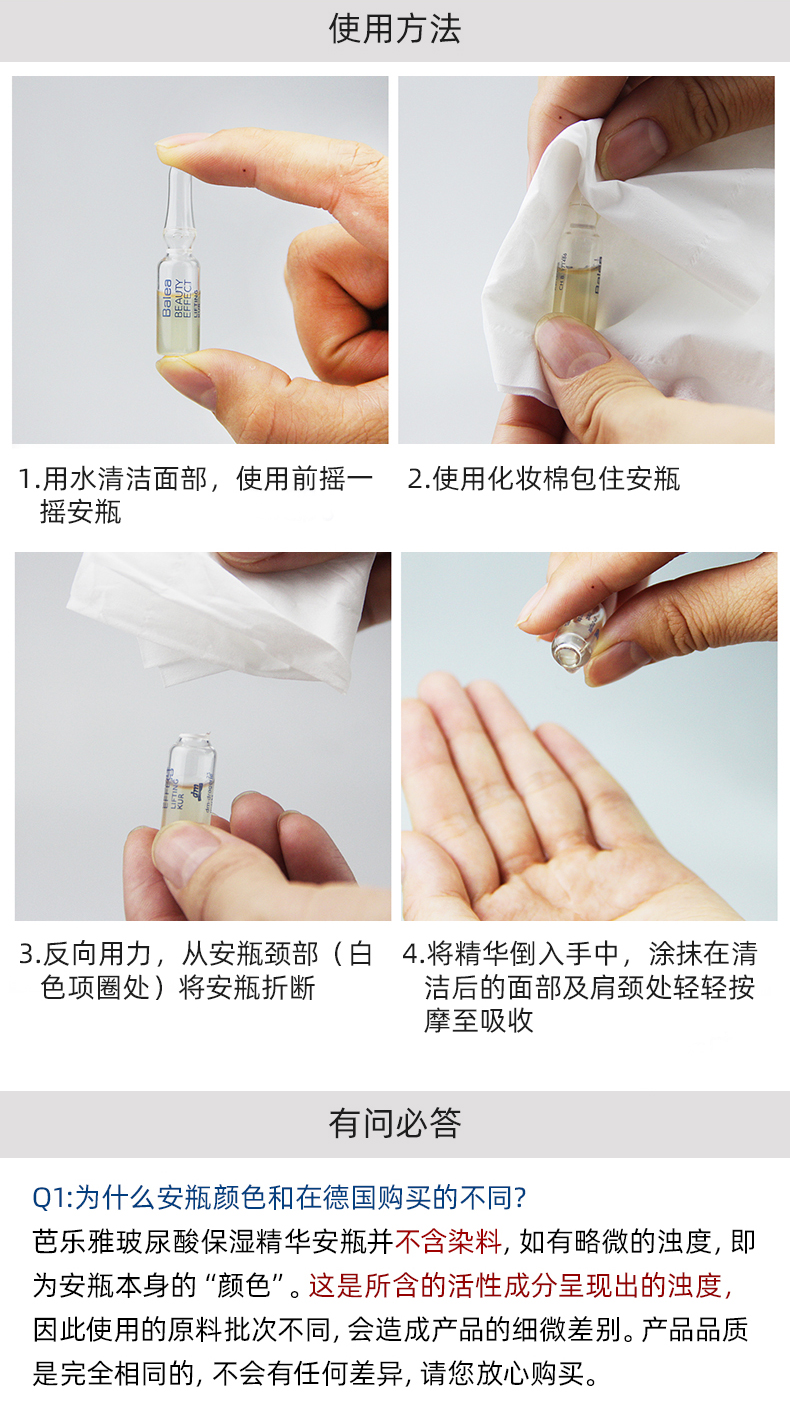 使用方法

Balea
BEAUTY
EFFECT
LIFTING

1.用水清洁面部，使用前摇一摇安瓶

2.使用化妆棉包住安瓶

EFFECT
LIFTING
KUR

3.反向用力，从安瓶颈部（白色项圈处）将安瓶折断

4.将精华倒入手中，涂抹在清洁后的面部及肩颈处轻轻按摩至吸收

有问必答

Q1:为什么安瓶颜色和在德国购买的不同?

芭乐雅玻尿酸保湿精华安瓶并不含染料, 如有略微的浊度, 即为安瓶本身的“颜色”。这是所含的活性成分呈现出的浊度, 因此使用的原料批次不同, 会造成产品的细微差别。产品品质是完全相同的, 不会有任何差异, 请您放心购买。